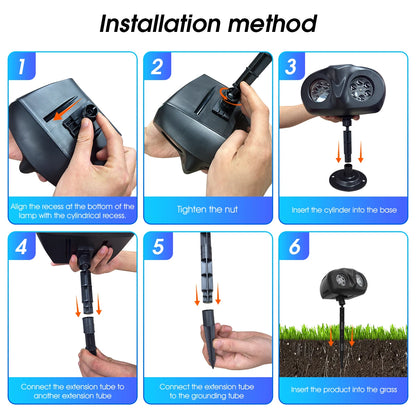 Installation method

1

Align the recess at the bottom of the lamp with the cylindrical recess.

2

Tighten the nut

3

Insert the cylinder into the base

4

Connect the extension tube to another extension tube

5

Connect the extension tube to the grounding tube

6

Insert the product into the grass